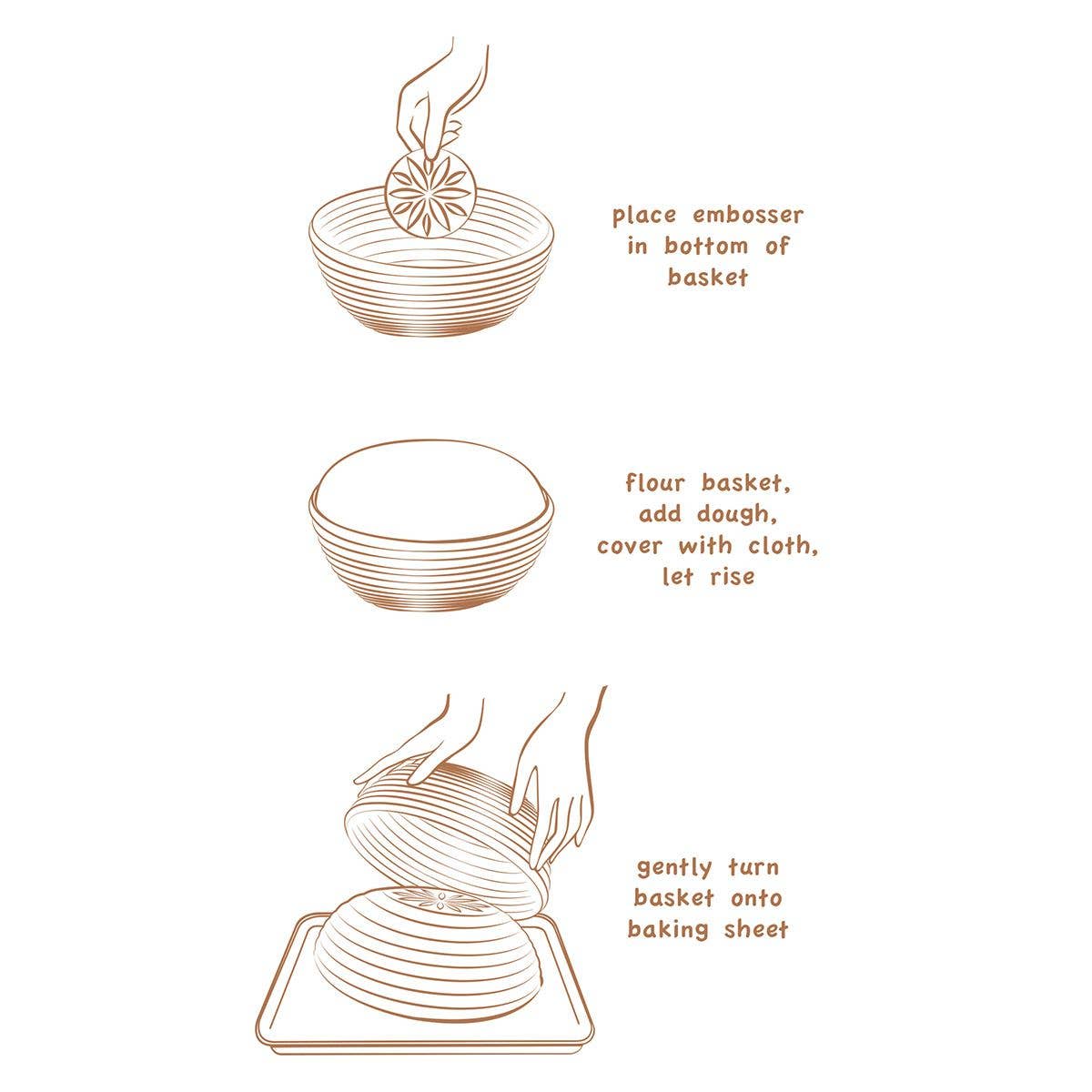 place embosser in bottom of basket

flour basket, add dough, cover with cloth, let rise

gently turn basket onto baking sheet